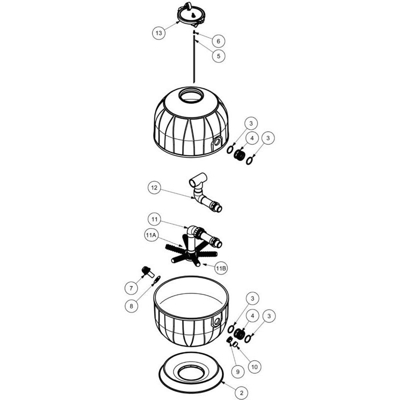 13
6
5
3
4
3
12
11
11A
11B
7
8
3
4
3
9
10
2