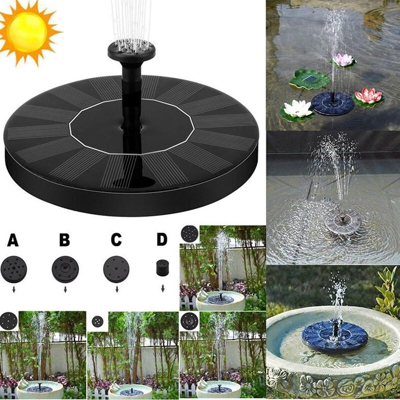 A B C D