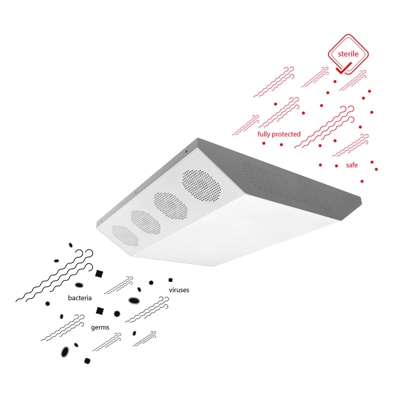 sterile

fully protected

safe

bacteria

viruses

germs